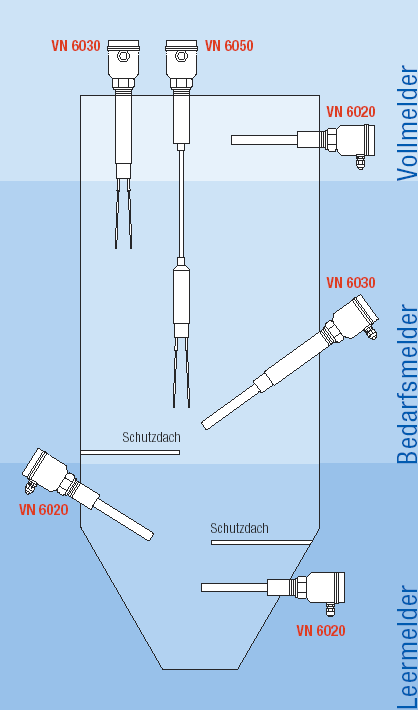 VN 6030

VN 6050

VN 6020

Vollmelder

VN 6030

Bedarfsmelder

Schutzdach

VN 6020

Schutzdach

VN 6020

Leermelder